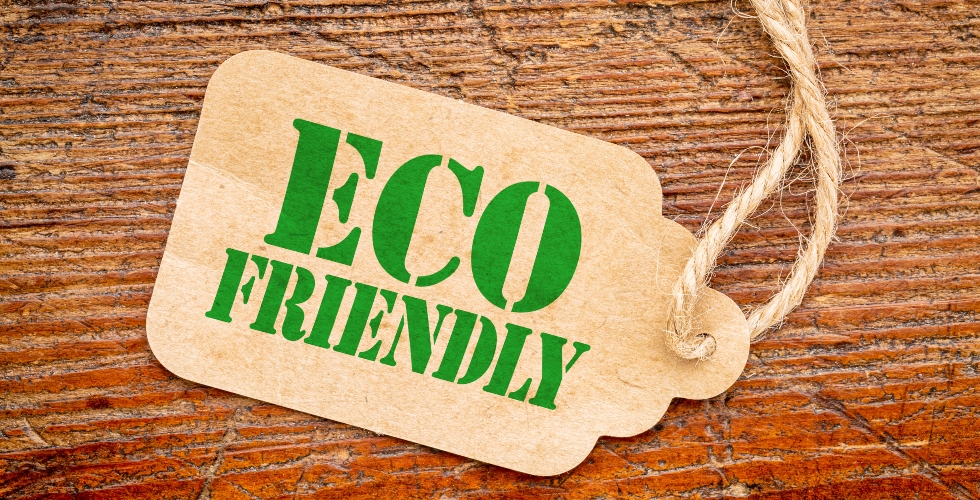 ECO
FRIENDLY